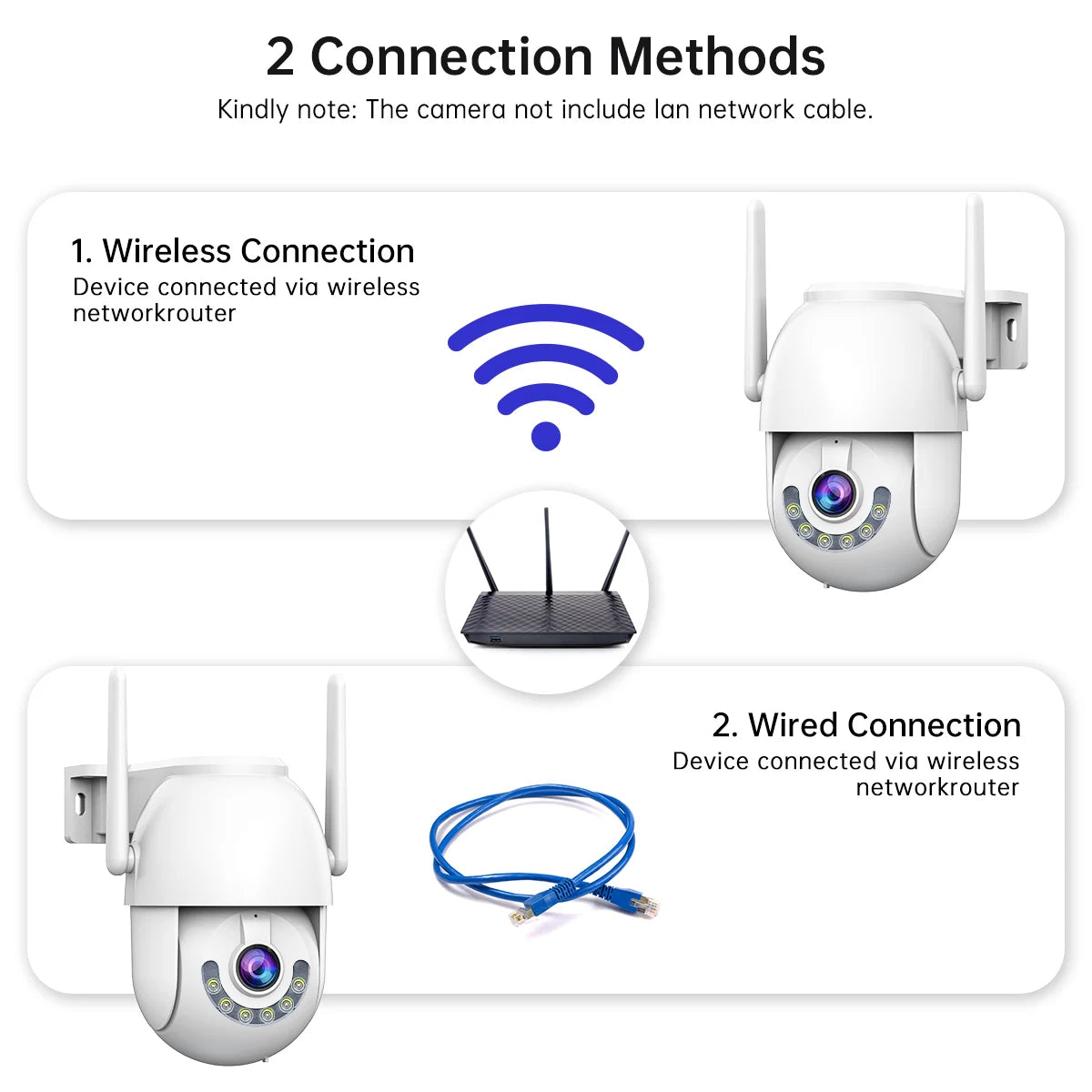 2 Connection Methods

Kindly note: The camera not include lan network cable.

1. Wireless Connection
Device connected via wireless networkrouter

2. Wired Connection
Device connected via wireless networkrouter