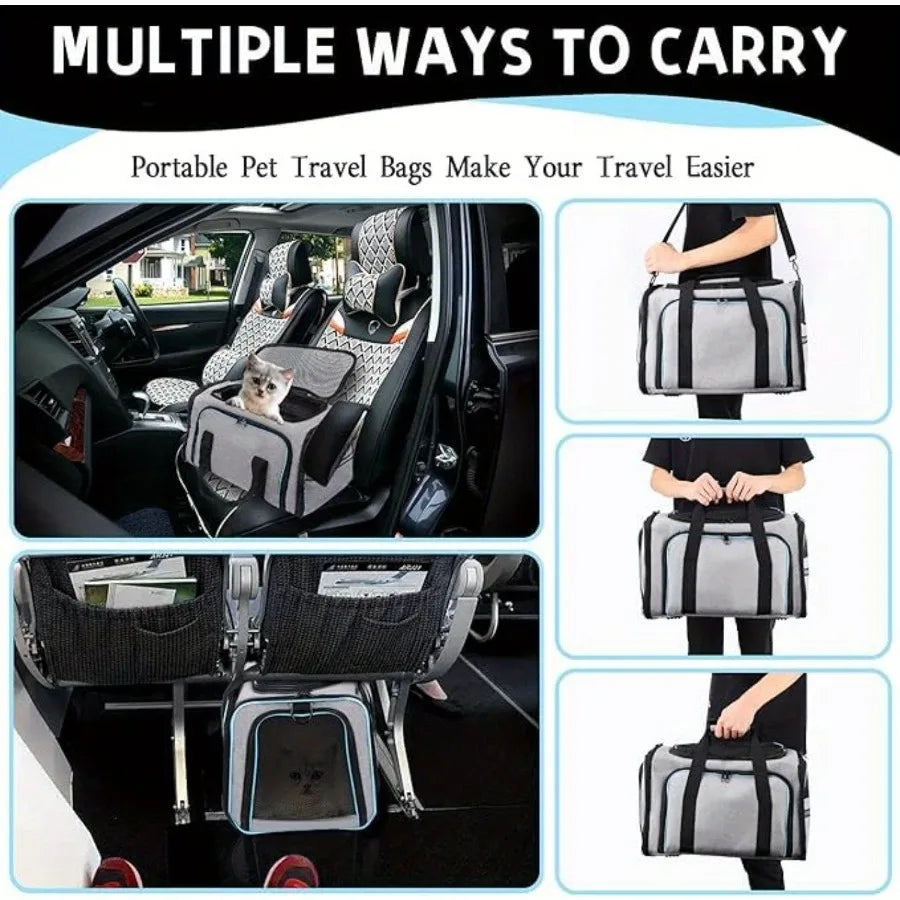 MULTIPLE WAYS TO CARRY

Portable Pet Travel Bags Make Your Travel Easier