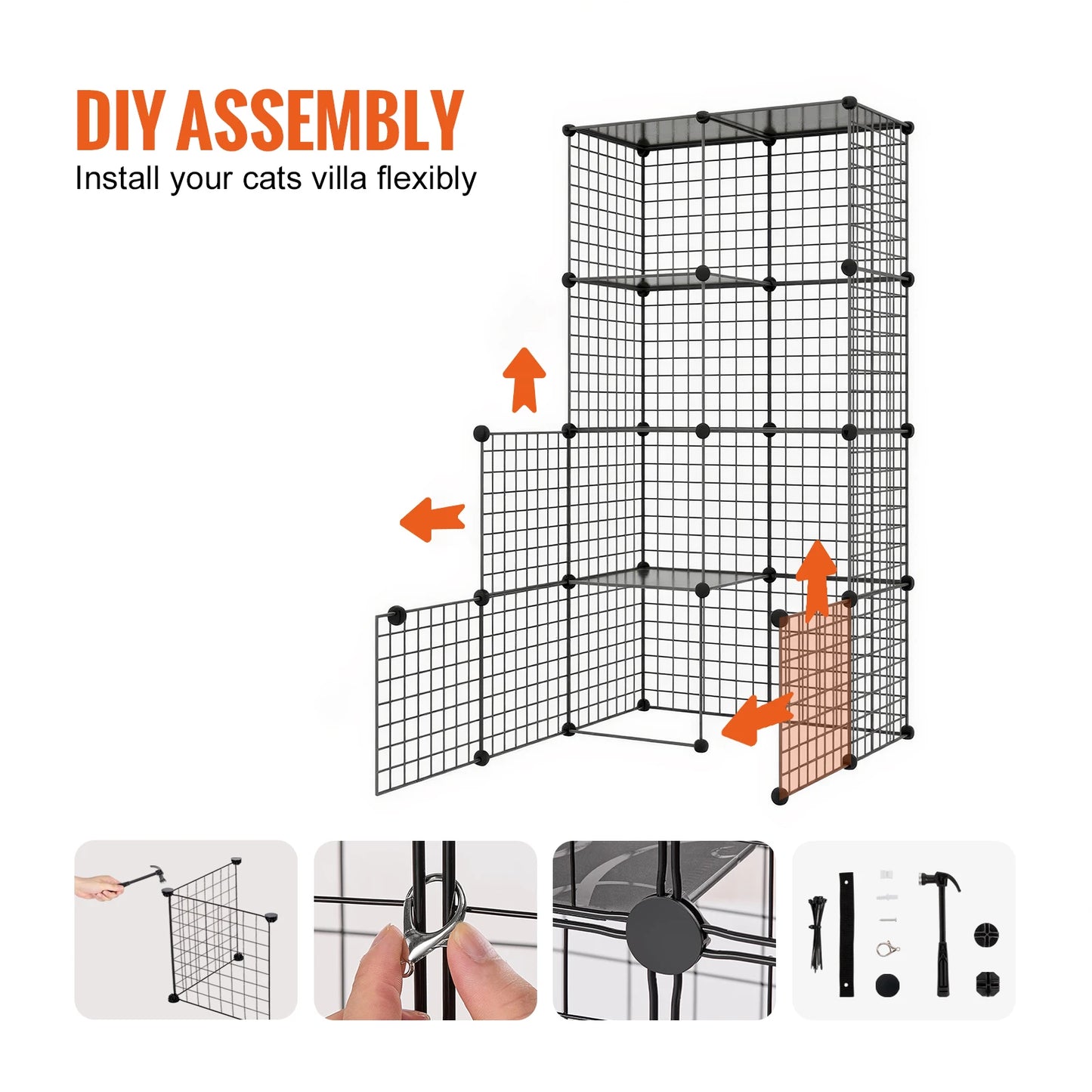 DIY ASSEMBLY
Install your cats villa flexibly